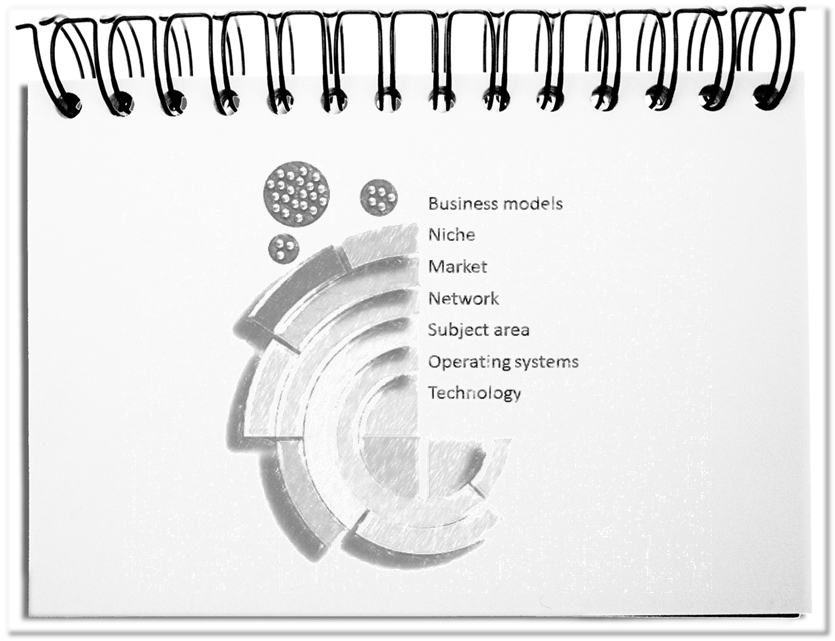 Business models
Niche
Market
Network
Subject area
Operating systems
Technology